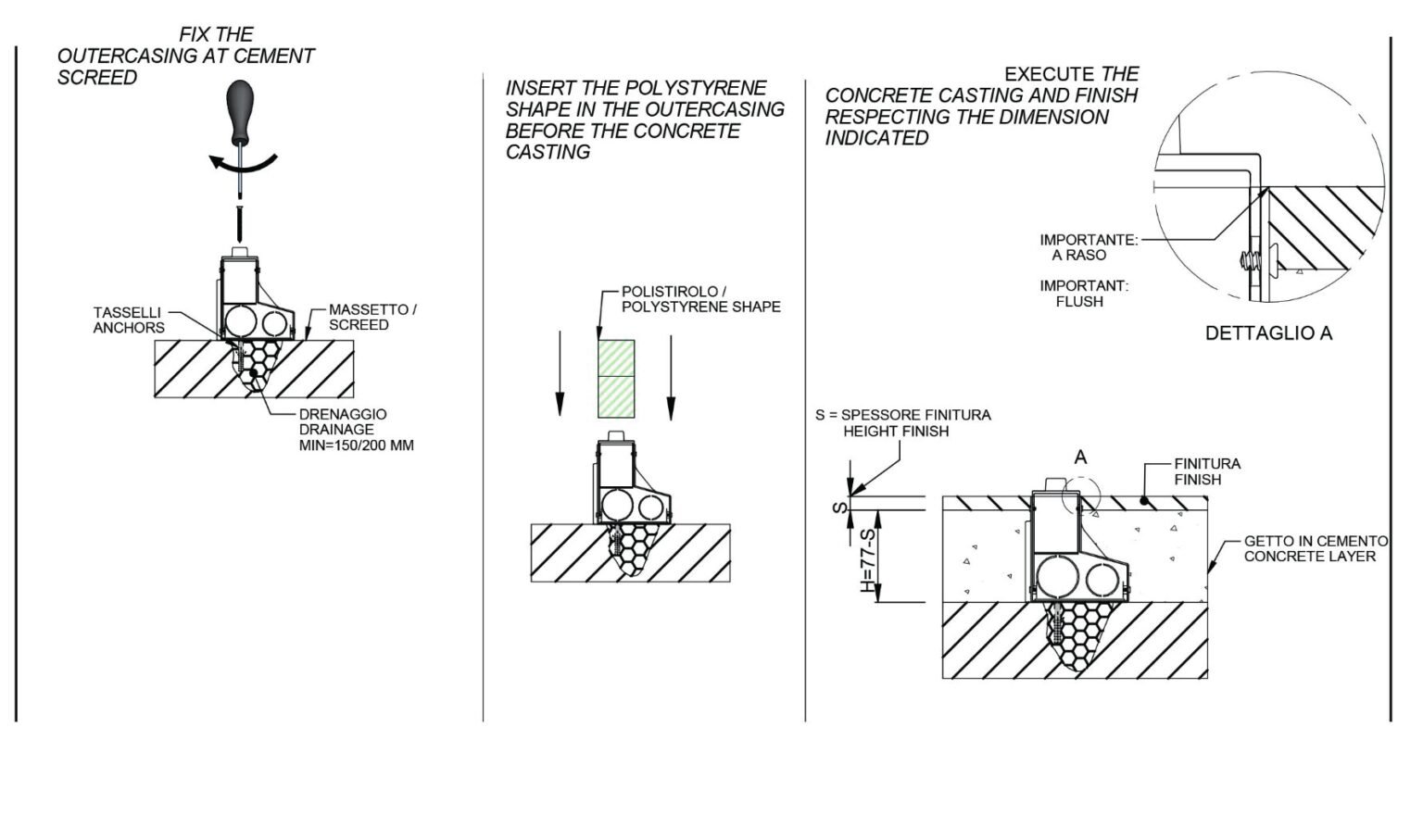 FIX THE OUTERCASING AT CEMENT SCREED

TASSELLI
ANCHORS

MASSETTO /
SCREED

DRENAGGIO
DRAINAGE
MIN=150/200 MM

INSERT THE POLYSTYRENE SHAPE IN THE OUTERCASING BEFORE THE CONCRETE CASTING

POLISTIROLO /
POLYSTYRENE SHAPE

EXECUTE THE CONCRETE CASTING AND FINISH RESPECTING THE DIMENSION INDICATED

IMPORTANTE:
A RASO

IMPORTANT:
FLUSH

DETTAGLIO A

S = SPESSORE FINITURA
HEIGHT FINISH

A

FINITURA
FINISH

S

H=77-S

GETTO IN CEMENTO
CONCRETE LAYER